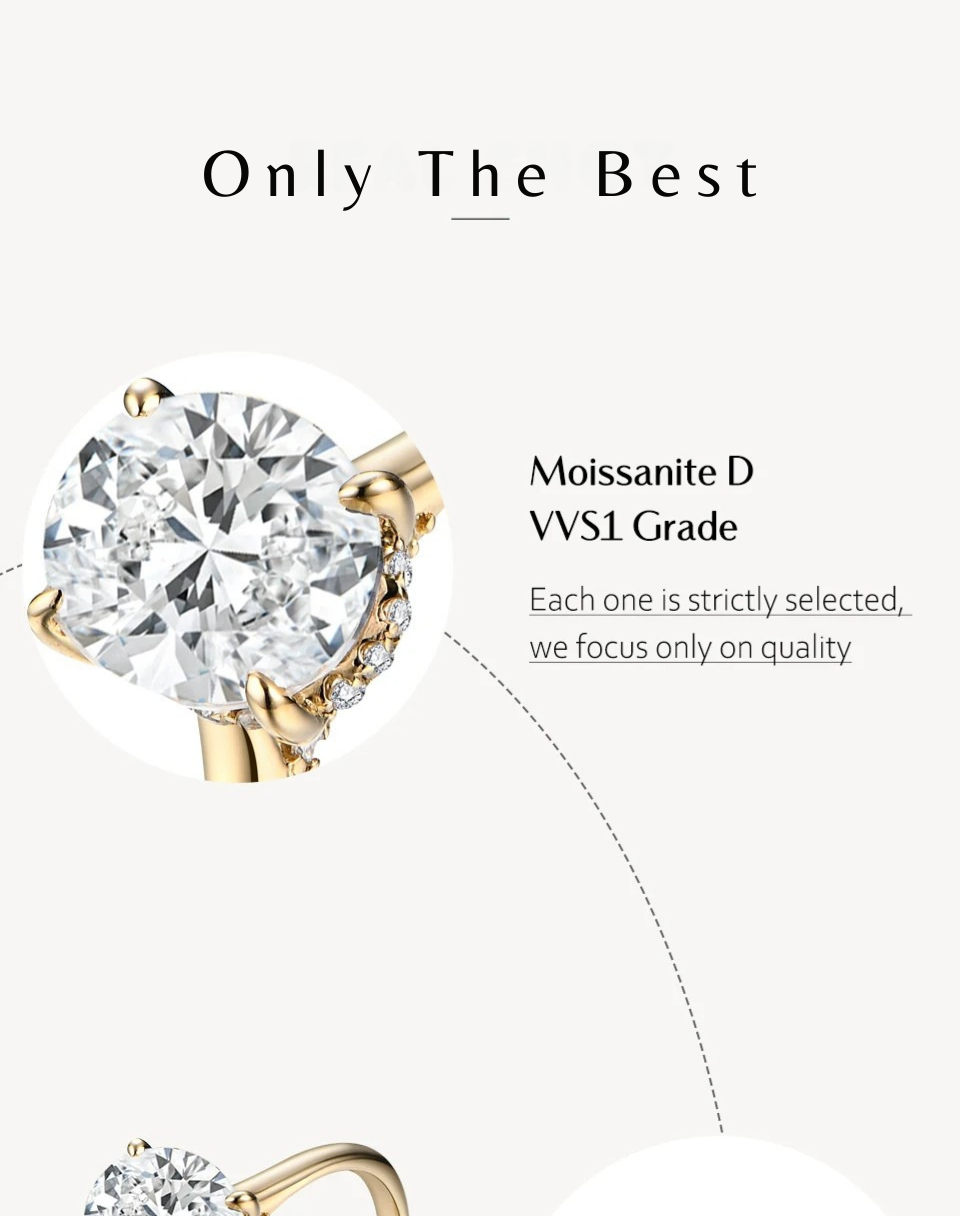 Only The Best

Moissanite D
VVS1 Grade

Each one is strictly selected, we focus only on quality