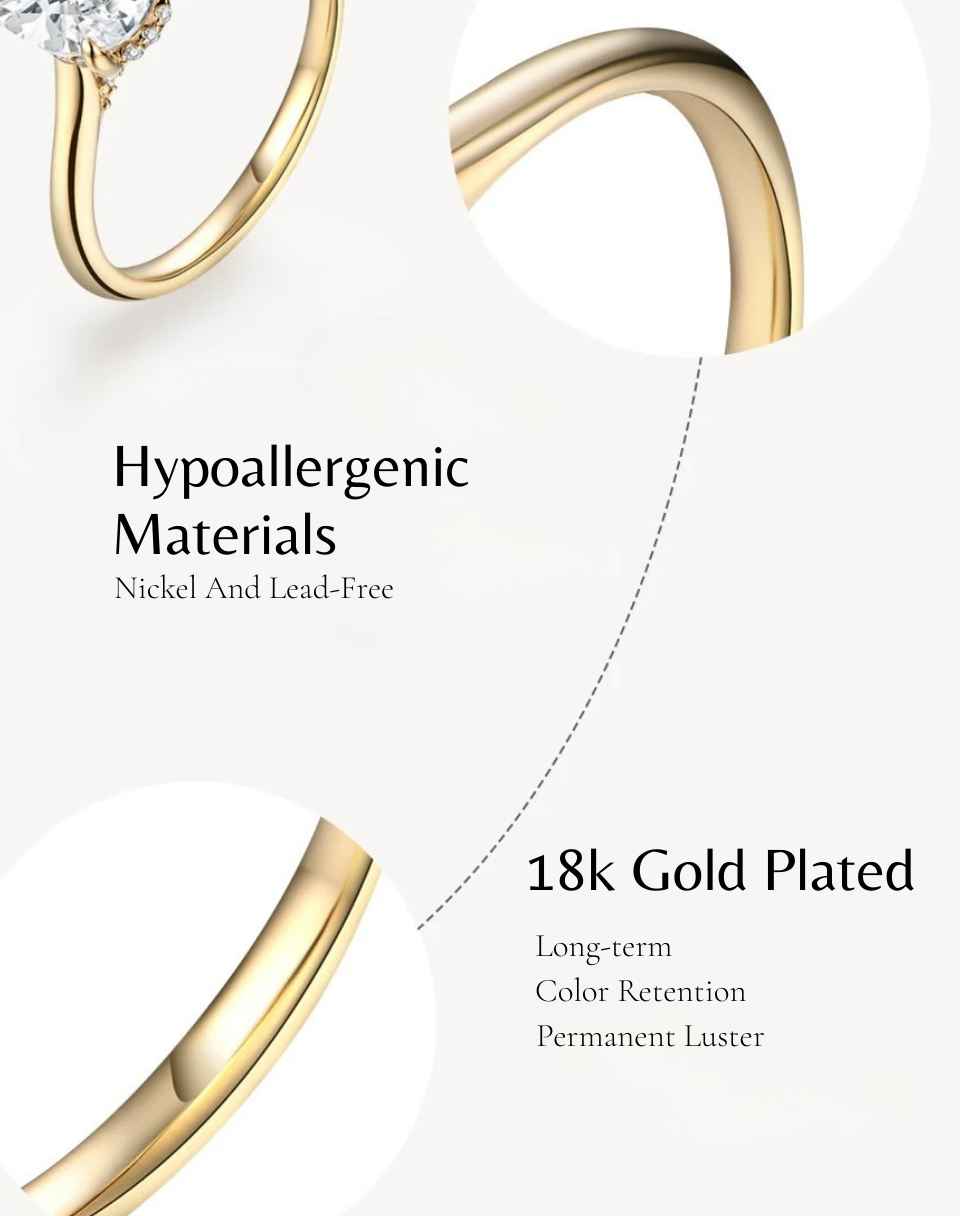 Hypoallergenic Materials
Nickel And Lead-Free

18k Gold Plated

Long-term
Color Retention
Permanent Luster